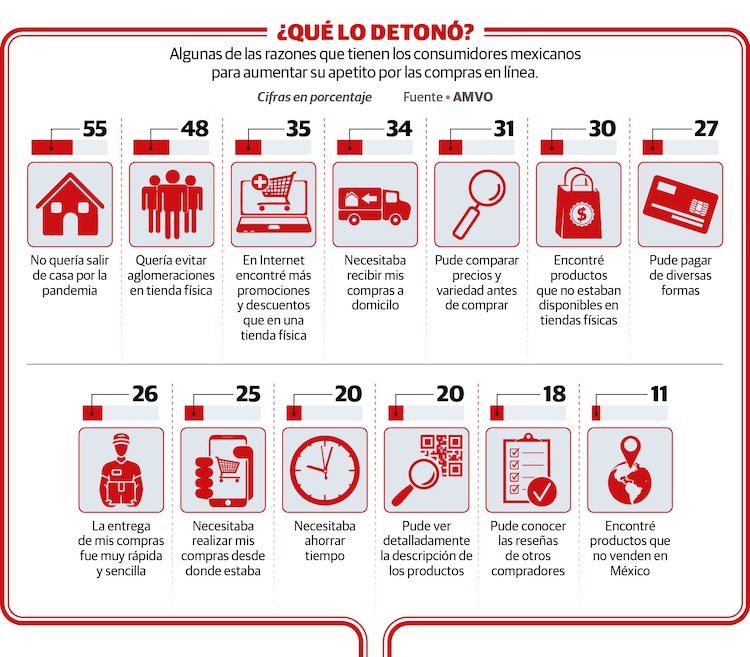 ¿QUÉ LO DETONÓ?

Algunas de las razones que tienen los consumidores mexicanos para aumentar su apetito por las compras en línea.

Cifras en porcentaje

Fuente • AMVO

55
No quería salir de casa por la pandemia

48
Quería evitar aglomeraciones en tienda física

35
En Internet encontré más promociones y descuentos que en una tienda física

34
Necesitaba recibir mis compras a domicilo

31
Pude comparar precios y variedad antes de comprar

30
Encontré productos que no estaban disponibles en tiendas físicas

27
Pude pagar de diversas formas

26
La entrega de mis compras fue muy rápida y sencilla

25
Necesitaba realizar mis compras desde donde estaba

20
Necesitaba ahorrar tiempo

20
Pude ver detalladamente la descripción de los productos

18
Pude conocer las reseñas de otros compradores

11
Encontré productos que no venden en México