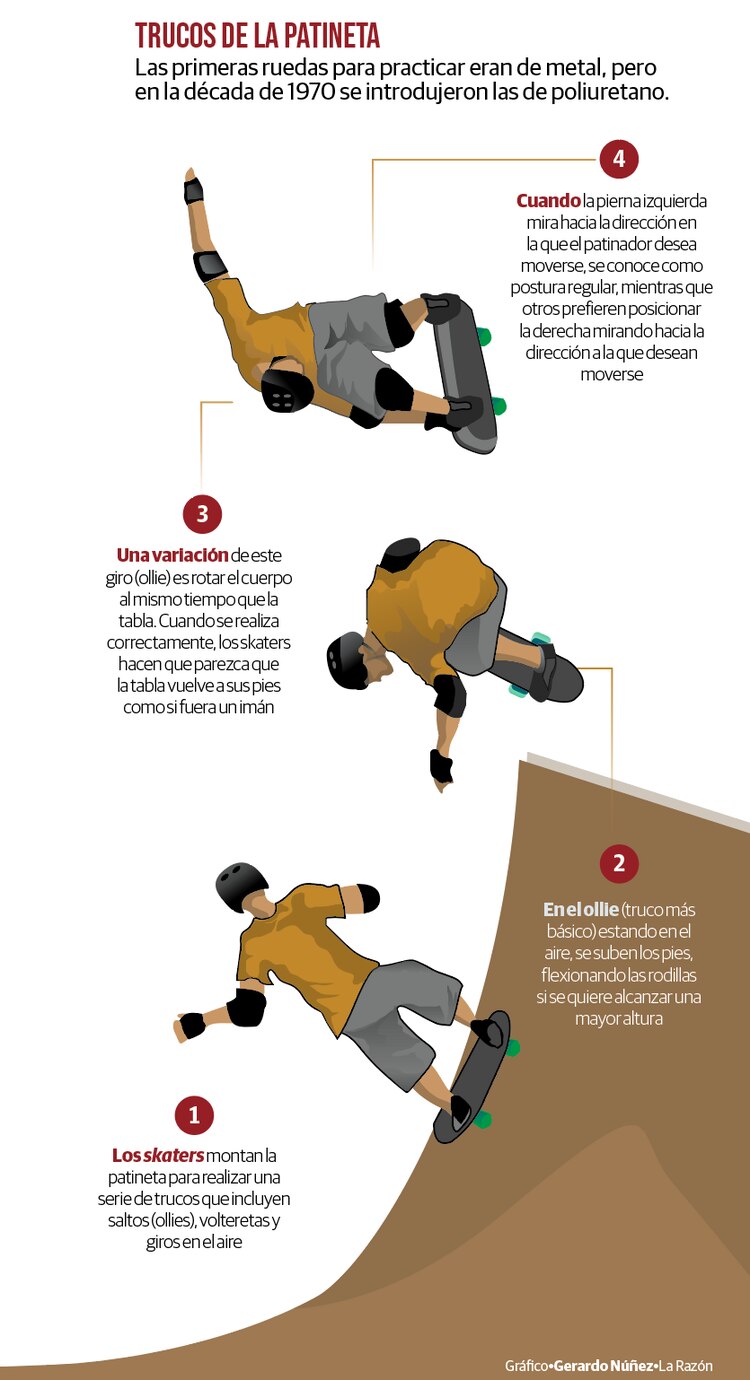 TRUCOS DE LA PATINETA
Las primeras ruedas para practicar eran de metal, pero en la década de 1970 se introdujeron las de poliuretano.

4
Cuando la pierna izquierda mira hacia la dirección en la que el patinador desea moverse, se conoce como postura regular, mientras que otros prefieren posicionar la derecha mirando hacia la dirección a la que desean moverse

3
Una variación de este giro (ollie) es rotar el cuerpo al mismo tiempo que la tabla. Cuando se realiza correctamente, los skaters hacen que parezca que la tabla vuelve a sus pies como si fuera un imán

2
En el ollie (truco más básico) estando en el aire, se suben los pies, flexionando las rodillas si se quiere alcanzar una mayor altura

1
Los skaters montan la patineta para realizar una serie de trucos que incluyen saltos (ollies), volteretas y giros en el aire

Gráfico•Gerardo Núñez•La Razón